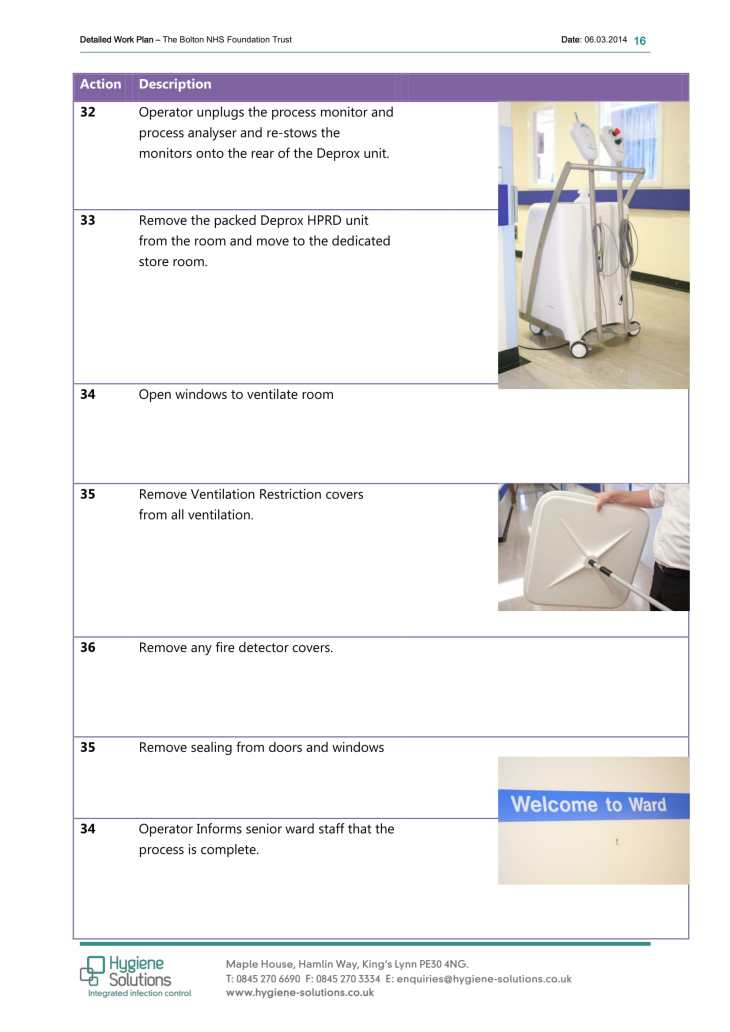 Detailed Work Plan – The Bolton NHS Foundation Trust Date: 06.03.2014 16

| Action | Description |
|---|---|
| 32 | Operator unplugs the process monitor and process analyser and re-stows the monitors onto the rear of the Deprox unit. |
| 33 | Remove the packed Deprox HPRD unit from the room and move to the dedicated store room. |
| 34 | Open windows to ventilate room |
| 35 | Remove Ventilation Restriction covers from all ventilation. |
| 36 | Remove any fire detector covers. |
| 35 | Remove sealing from doors and windows |
| 34 | Operator Informs senior ward staff that the process is complete. |

Welcome to Ward

Hygiene Solutions
Integrated infection control

Maple House, Hamlin Way, King's Lynn PE30 4NG.
T: 0845 270 6690 F: 0845 270 3334 E: enquiries@hygiene-solutions.co.uk
www.hygiene-solutions.co.uk