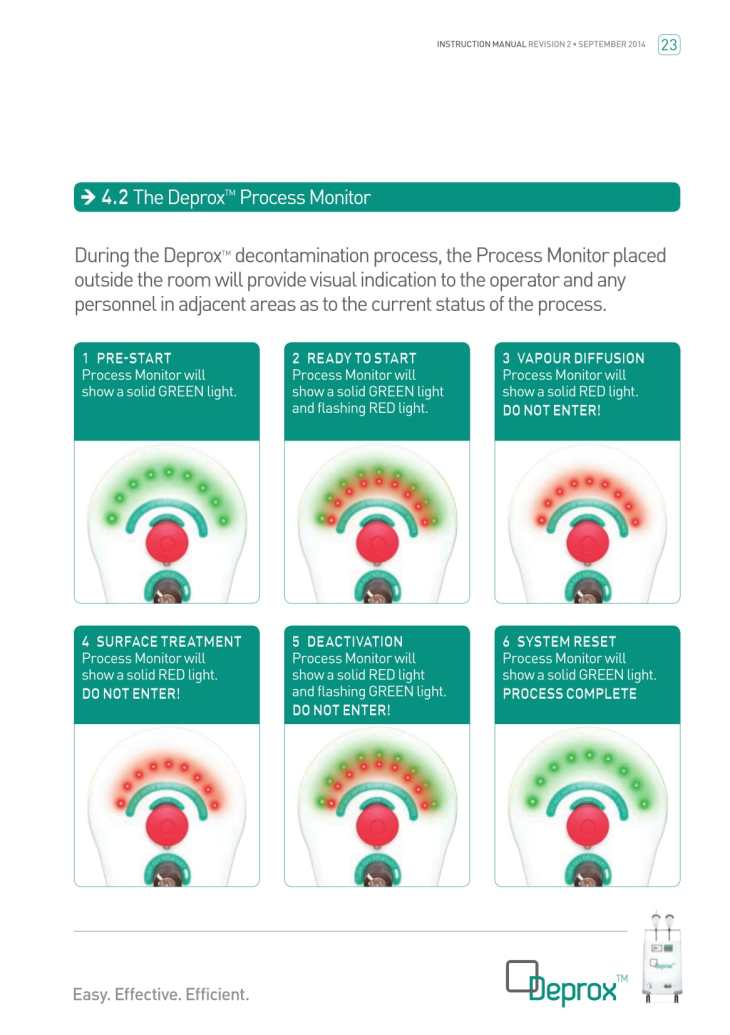 INSTRUCTION MANUAL REVISION 2 • SEPTEMBER 2014 23

→ 4.2 The Deprox™ Process Monitor

During the Deprox™ decontamination process, the Process Monitor placed outside the room will provide visual indication to the operator and any personnel in adjacent areas as to the current status of the process.

1 PRE-START
Process Monitor will show a solid GREEN light.

2 READY TO START
Process Monitor will show a solid GREEN light and flashing RED light.

3 VAPOUR DIFFUSION
Process Monitor will show a solid RED light.
DO NOT ENTER!

4 SURFACE TREATMENT
Process Monitor will show a solid RED light.
DO NOT ENTER!

5 DEACTIVATION
Process Monitor will show a solid RED light and flashing GREEN light.
DO NOT ENTER!

6 SYSTEM RESET
Process Monitor will show a solid GREEN light.
PROCESS COMPLETE

Easy. Effective. Efficient.

Deprox™